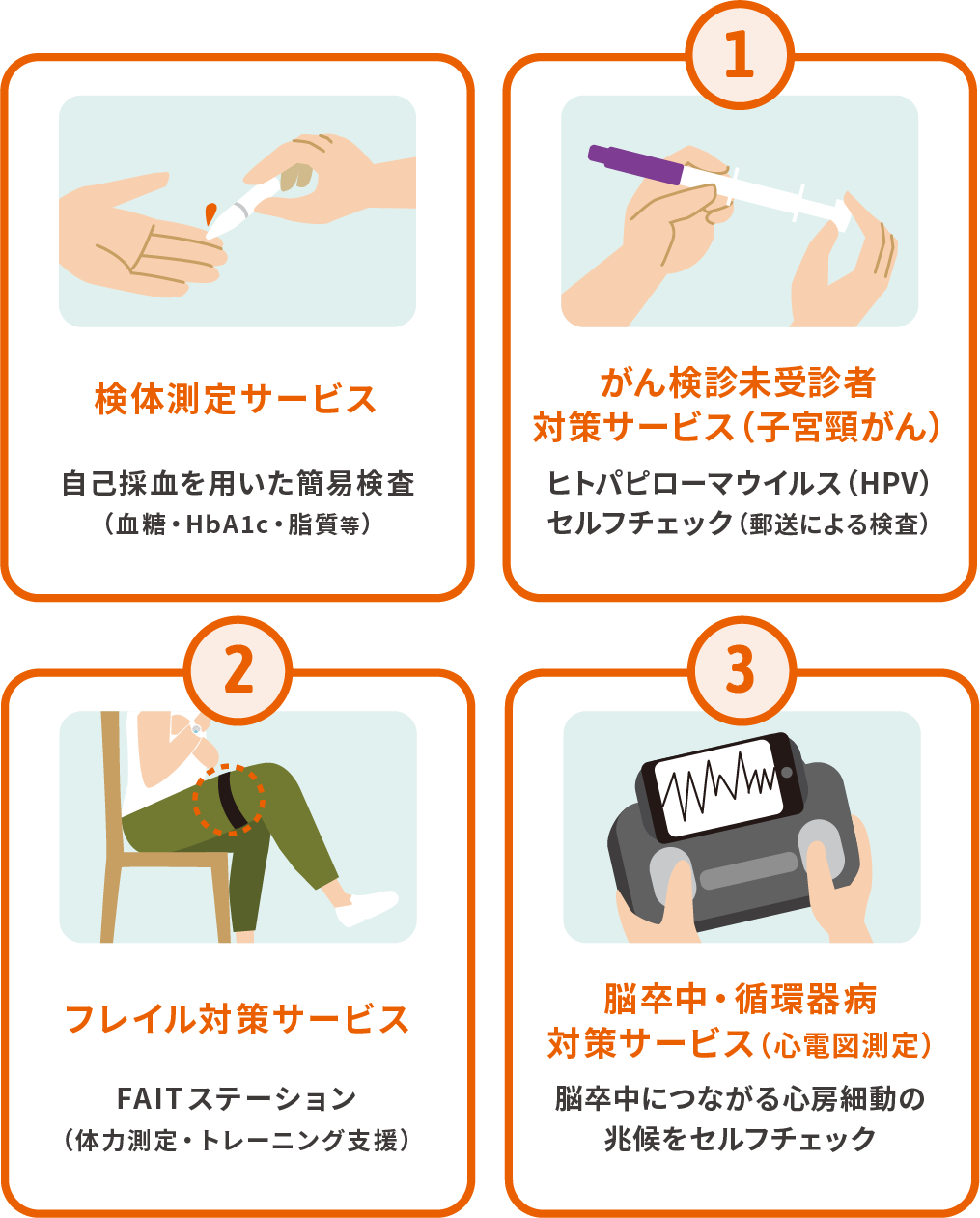 検体測定サービス

自己採血を用いた簡易検査
（血糖・HbA1c・脂質等）

1

がん検診未受診者
対策サービス（子宮頸がん）

ヒトパピローマウイルス（HPV）
セルフチェック（郵送による検査）

2

フレイル対策サービス

FAITステーション
（体力測定・トレーニング支援）

3

脳卒中・循環器病
対策サービス（心電図測定）

脳卒中につながる心房細動の
兆候をセルフチェック